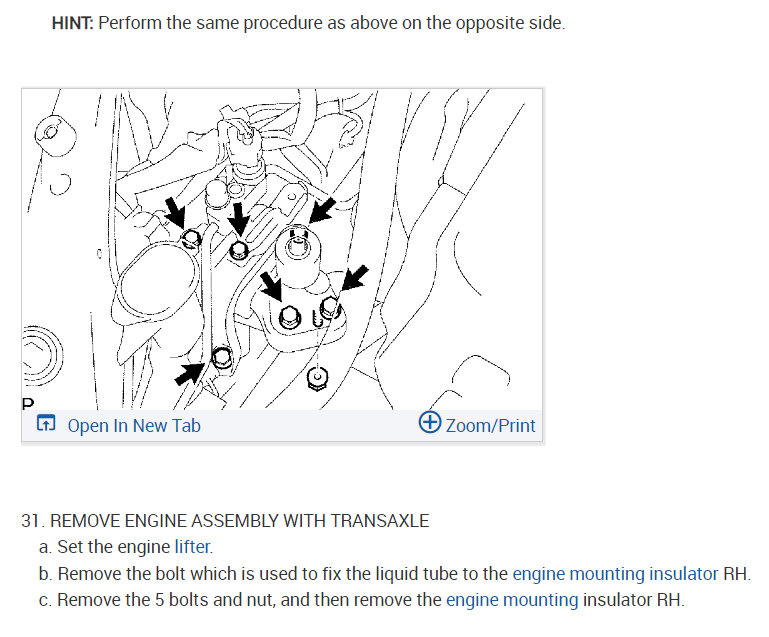 HINT: Perform the same procedure as above on the opposite side.

P

Open In New Tab

Zoom/Print

31. REMOVE ENGINE ASSEMBLY WITH TRANSAXLE

a. Set the engine lifter.

b. Remove the bolt which is used to fix the liquid tube to the engine mounting insulator RH.

c. Remove the 5 bolts and nut, and then remove the engine mounting insulator RH.