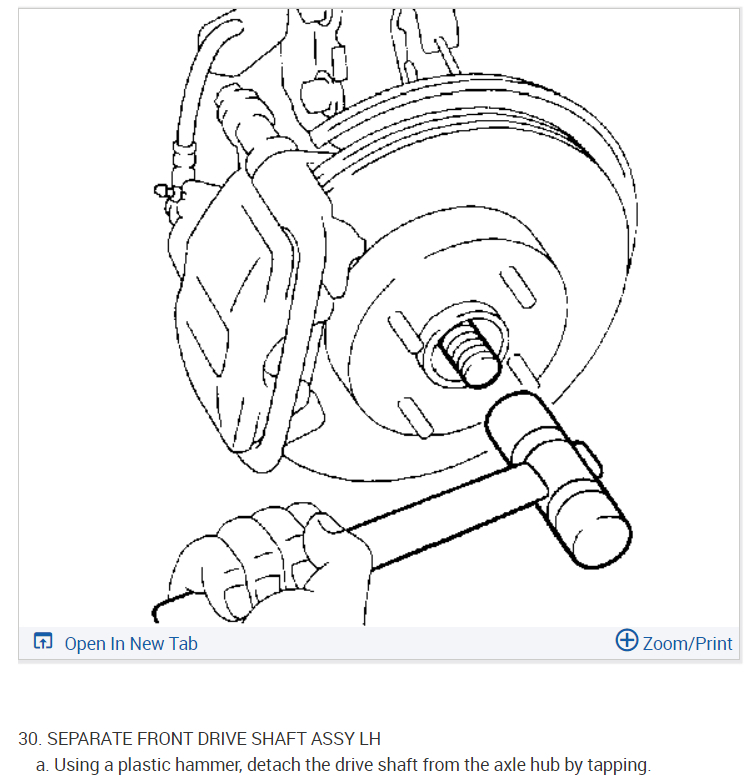 Open In New Tab

Zoom/Print

30. SEPARATE FRONT DRIVE SHAFT ASSY LH

a. Using a plastic hammer, detach the drive shaft from the axle hub by tapping.