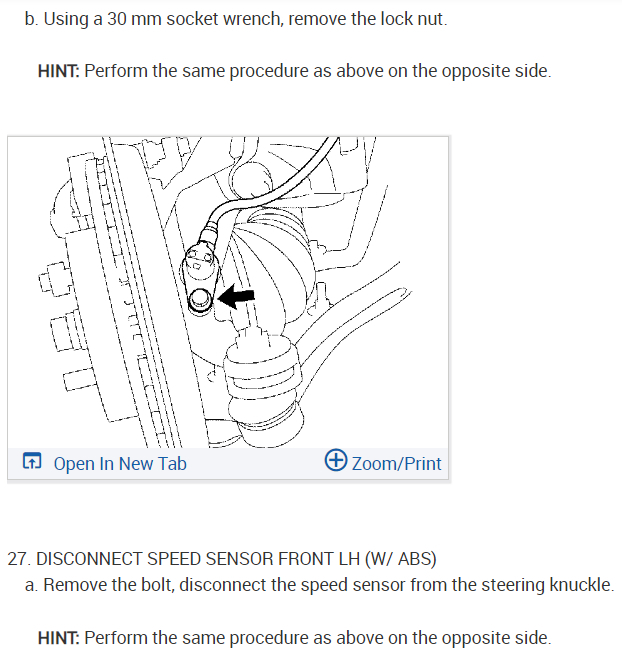 b. Using a 30 mm socket wrench, remove the lock nut.

HINT: Perform the same procedure as above on the opposite side.

Open In New Tab

Zoom/Print

27. DISCONNECT SPEED SENSOR FRONT LH (W/ ABS)

a. Remove the bolt, disconnect the speed sensor from the steering knuckle.

HINT: Perform the same procedure as above on the opposite side.