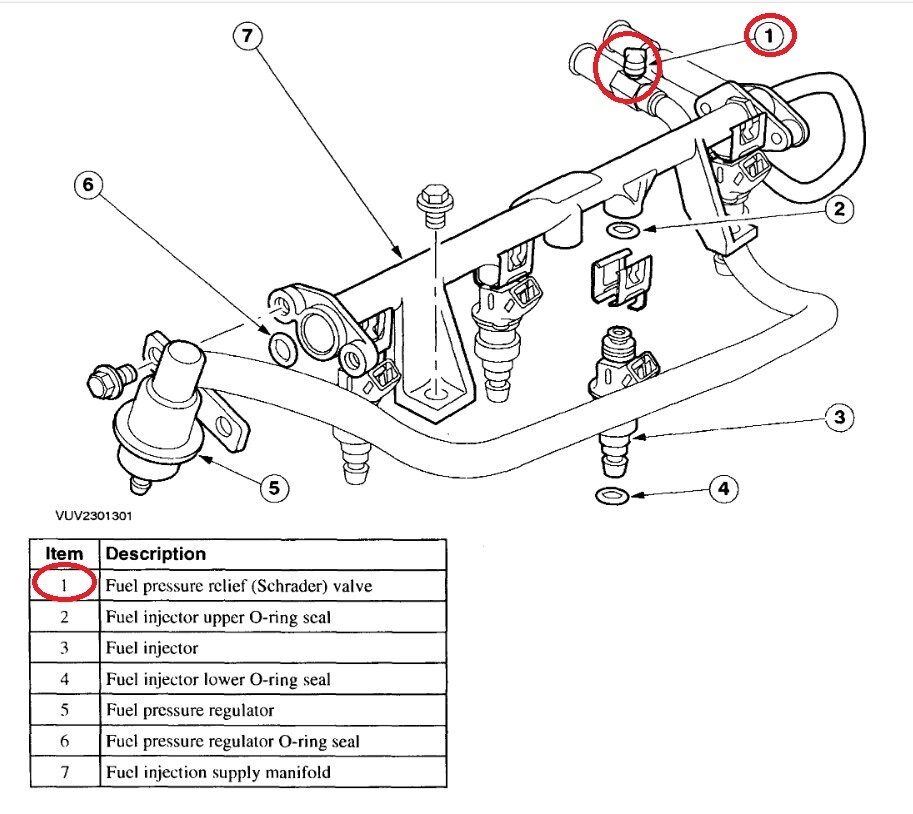 7
1
6
2
3
5
4
VUV2301301

| Item | Description |
|---|---|
| 1 | Fuel pressure relief (Schrader) valve |
| 2 | Fuel injector upper O-ring seal |
| 3 | Fuel injector |
| 4 | Fuel injector lower O-ring seal |
| 5 | Fuel pressure regulator |
| 6 | Fuel pressure regulator O-ring seal |
| 7 | Fuel injection supply manifold |