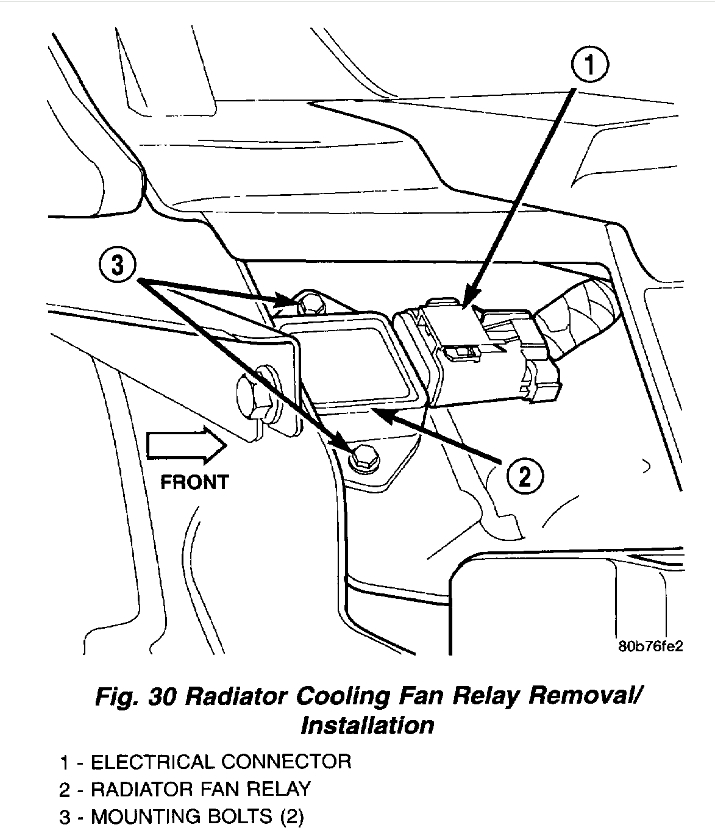 1

3

FRONT

2

80b76fe2

Fig. 30 Radiator Cooling Fan Relay Removal/ Installation

1 - ELECTRICAL CONNECTOR
2 - RADIATOR FAN RELAY
3 - MOUNTING BOLTS (2)