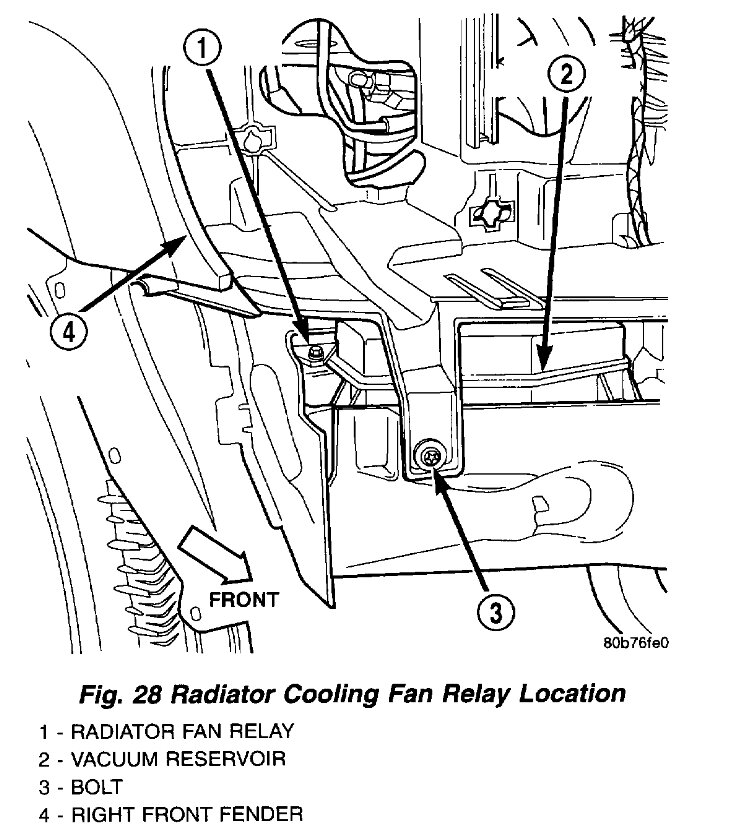 1

2

4

FRONT

3

80b76fe0

Fig. 28 Radiator Cooling Fan Relay Location

1 - RADIATOR FAN RELAY
2 - VACUUM RESERVOIR
3 - BOLT
4 - RIGHT FRONT FENDER