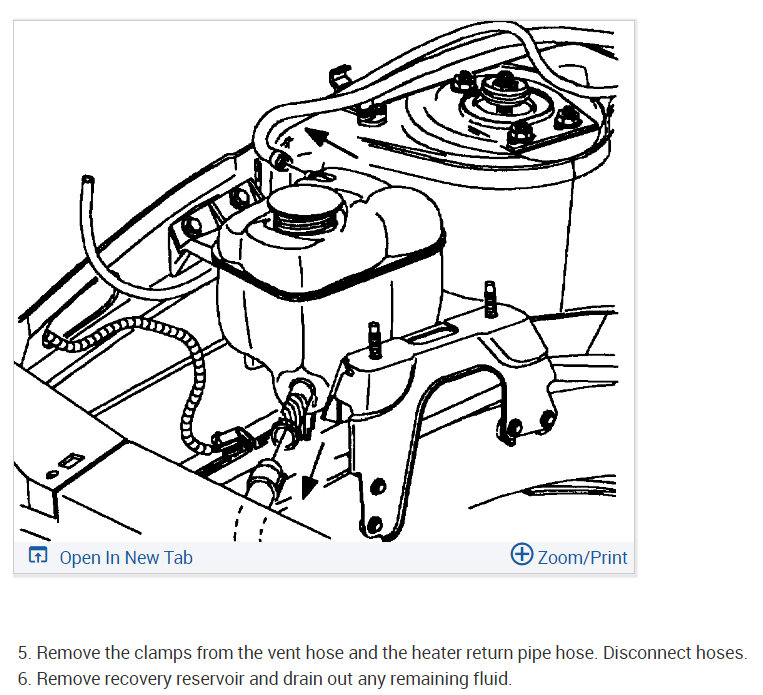 Open In New Tab
Zoom/Print

5. Remove the clamps from the vent hose and the heater return pipe hose. Disconnect hoses.
6. Remove recovery reservoir and drain out any remaining fluid.