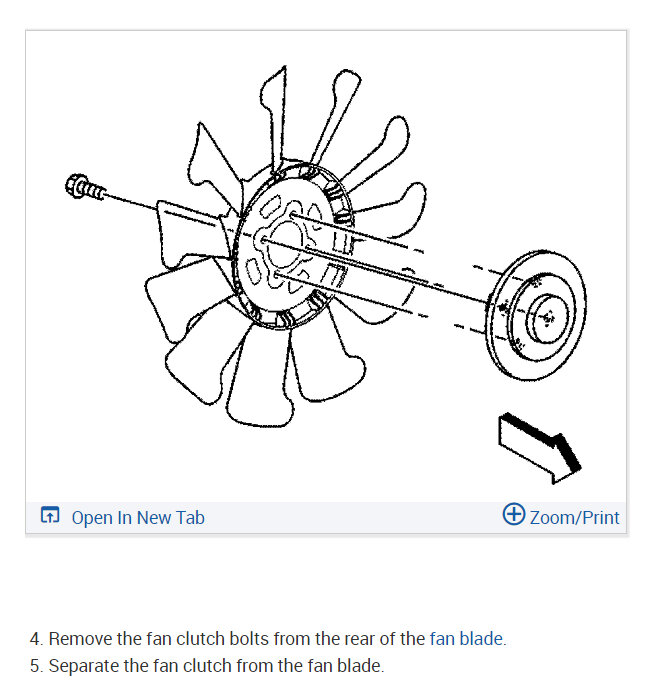 Open In New Tab

Zoom/Print

4. Remove the fan clutch bolts from the rear of the fan blade.
5. Separate the fan clutch from the fan blade.