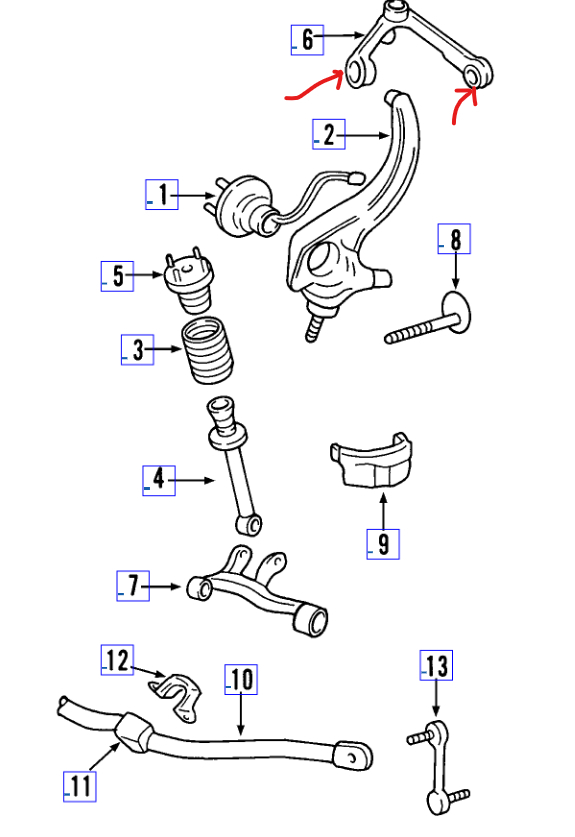 6
2
1
8
5
3
4
9
7
12
10
13
11