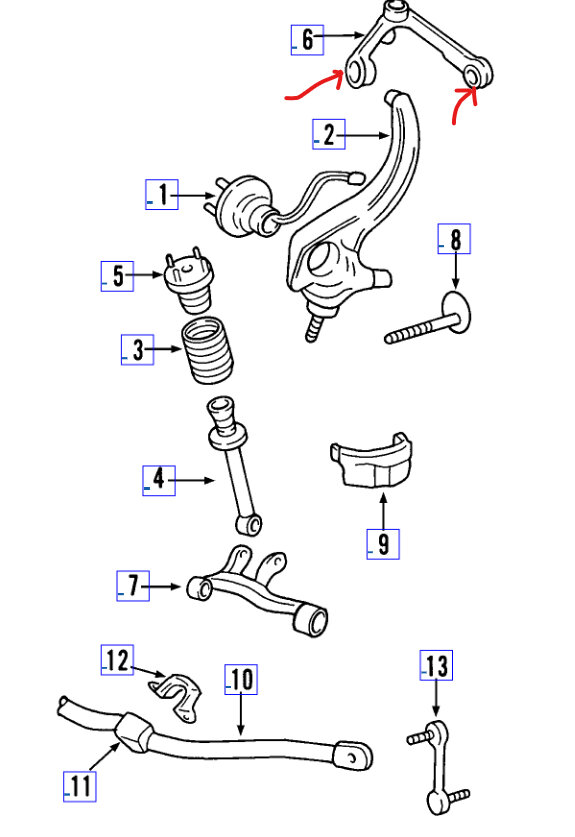 6
2
1
8
5
3
4
9
7
12
10
13
11