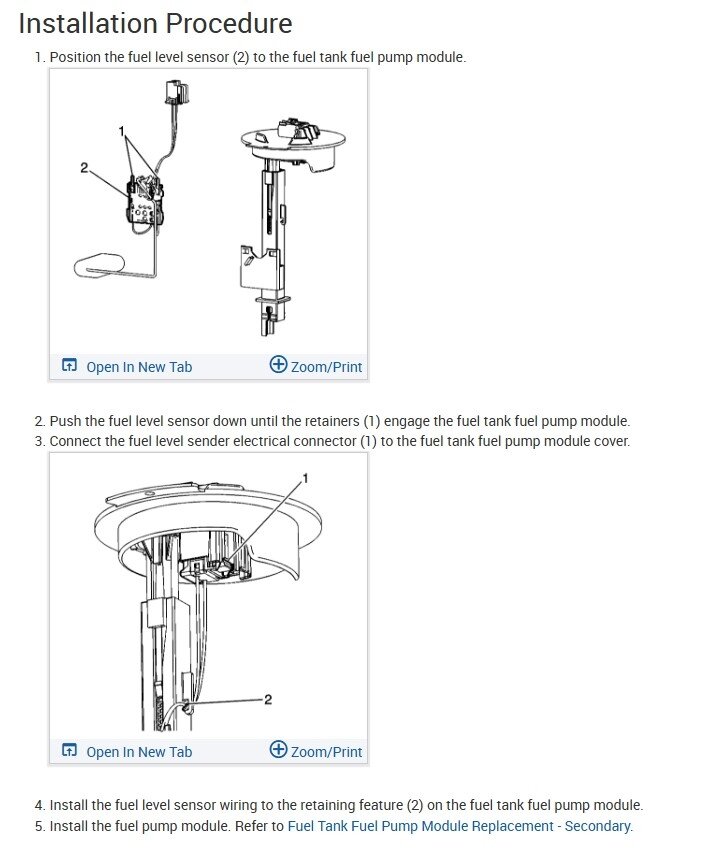 Installation Procedure

1. Position the fuel level sensor (2) to the fuel tank fuel pump module.

1
2

Open In New Tab
Zoom/Print

2. Push the fuel level sensor down until the retainers (1) engage the fuel tank fuel pump module.
3. Connect the fuel level sender electrical connector (1) to the fuel tank fuel pump module cover.

1
2

Open In New Tab
Zoom/Print

4. Install the fuel level sensor wiring to the retaining feature (2) on the fuel tank fuel pump module.
5. Install the fuel pump module. Refer to Fuel Tank Fuel Pump Module Replacement - Secondary.