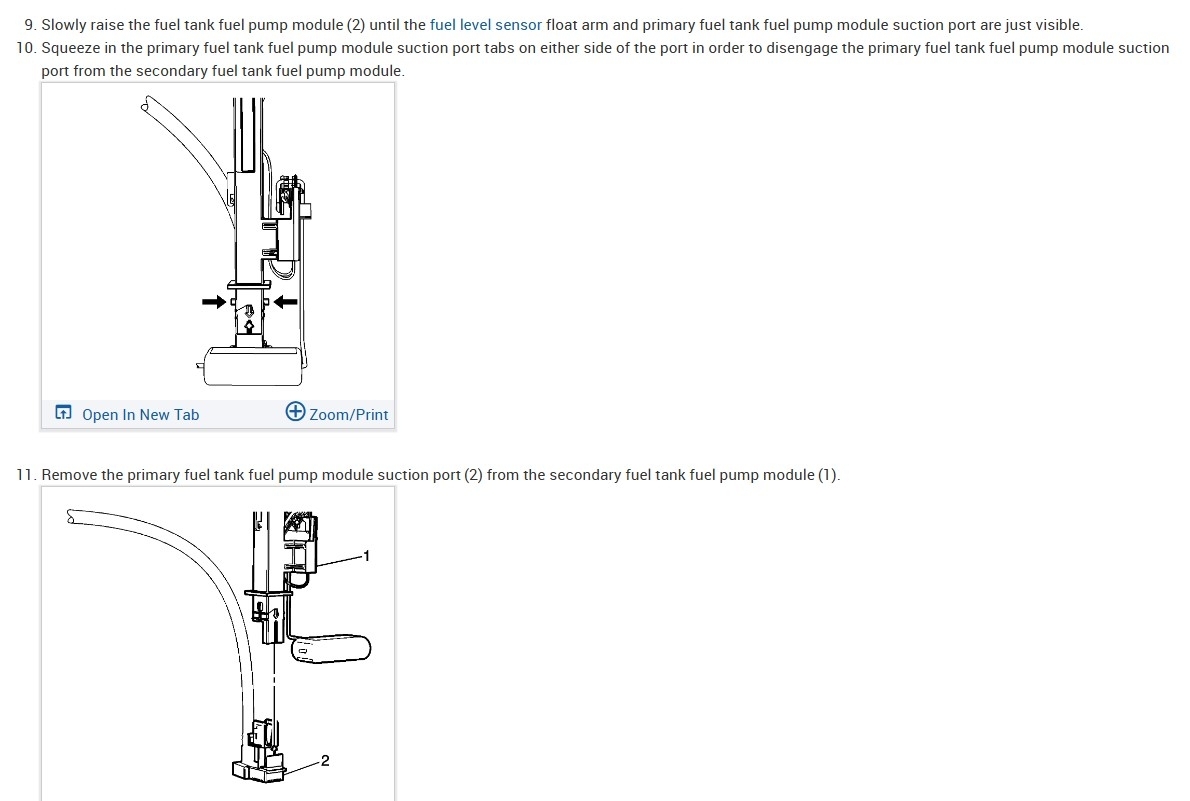 9. Slowly raise the fuel tank fuel pump module (2) until the fuel level sensor float arm and primary fuel tank fuel pump module suction port are just visible.
10. Squeeze in the primary fuel tank fuel pump module suction port tabs on either side of the port in order to disengage the primary fuel tank fuel pump module suction port from the secondary fuel tank fuel pump module.

Open In New Tab
Zoom/Print

11. Remove the primary fuel tank fuel pump module suction port (2) from the secondary fuel tank fuel pump module (1).

1
2