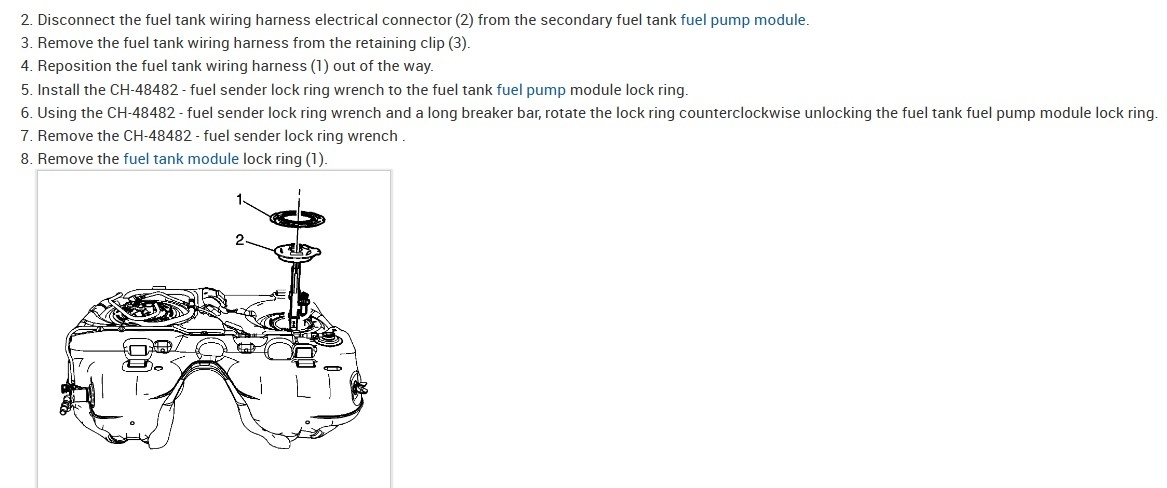 2. Disconnect the fuel tank wiring harness electrical connector (2) from the secondary fuel tank fuel pump module.
3. Remove the fuel tank wiring harness from the retaining clip (3).
4. Reposition the fuel tank wiring harness (1) out of the way.
5. Install the CH-48482 - fuel sender lock ring wrench to the fuel tank fuel pump module lock ring.
6. Using the CH-48482 - fuel sender lock ring wrench and a long breaker bar, rotate the lock ring counterclockwise unlocking the fuel tank fuel pump module lock ring.
7. Remove the CH-48482 - fuel sender lock ring wrench .
8. Remove the fuel tank module lock ring (1).

1
2