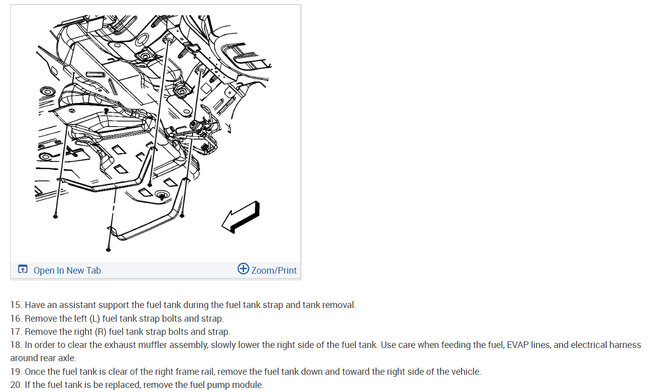 Open In New Tab
Zoom/Print

15. Have an assistant support the fuel tank during the fuel tank strap and tank removal.
16. Remove the left (L) fuel tank strap bolts and strap.
17. Remove the right (R) fuel tank strap bolts and strap.
18. In order to clear the exhaust muffler assembly, slowly lower the right side of the fuel tank. Use care when feeding the fuel, EVAP lines, and electrical harness around rear axle.
19. Once the fuel tank is clear of the right frame rail, remove the fuel tank down and toward the right side of the vehicle.
20. If the fuel tank is be replaced, remove the fuel pump module.