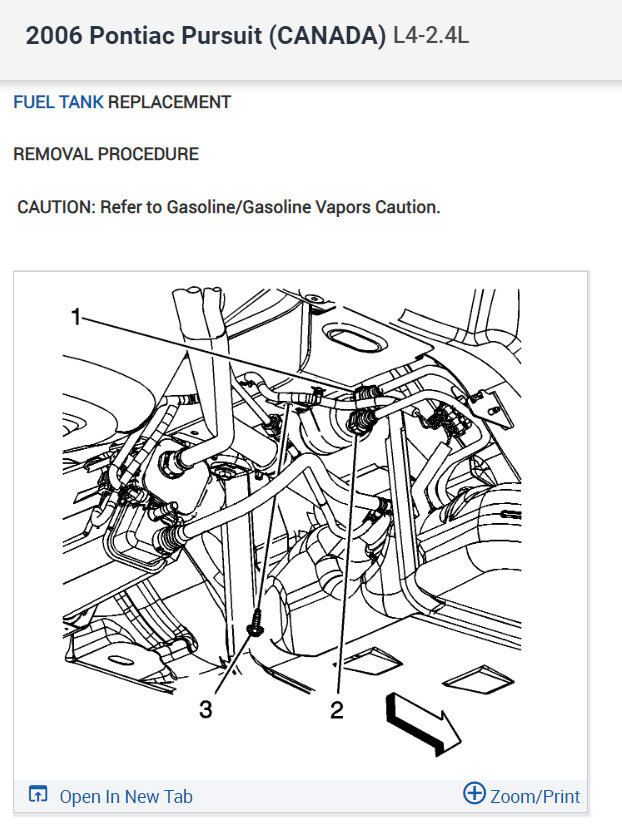 2006 Pontiac Pursuit (CANADA) L4-2.4L

FUEL TANK REPLACEMENT

REMOVAL PROCEDURE

CAUTION: Refer to Gasoline/Gasoline Vapors Caution.

1

3

2

Open In New Tab

Zoom/Print