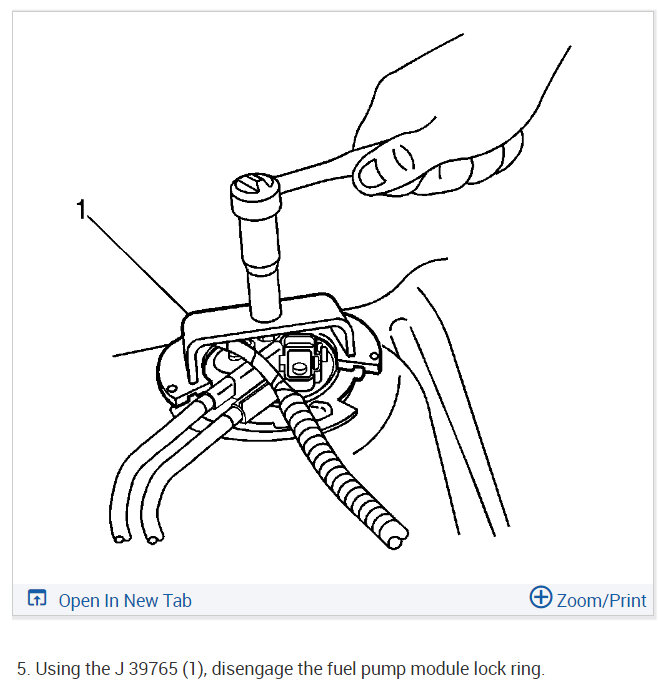 1

Open In New Tab

Zoom/Print

5. Using the J 39765 (1), disengage the fuel pump module lock ring.