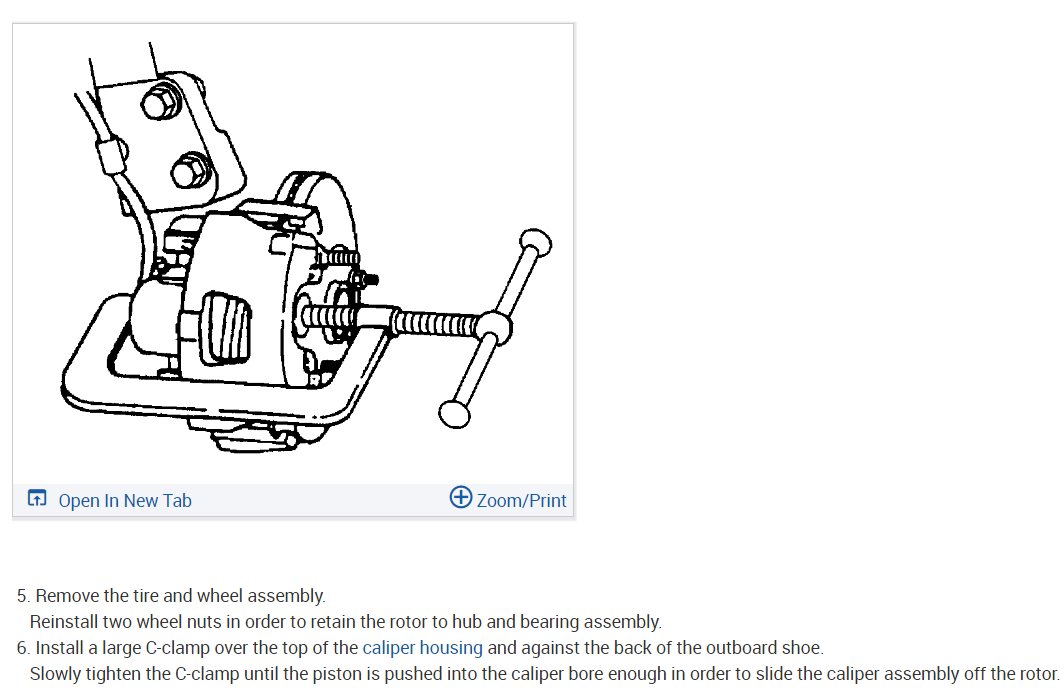 Open In New Tab

Zoom/Print

5. Remove the tire and wheel assembly.
Reinstall two wheel nuts in order to retain the rotor to hub and bearing assembly.
6. Install a large C-clamp over the top of the caliper housing and against the back of the outboard shoe.
Slowly tighten the C-clamp until the piston is pushed into the caliper bore enough in order to slide the caliper assembly off the rotor.