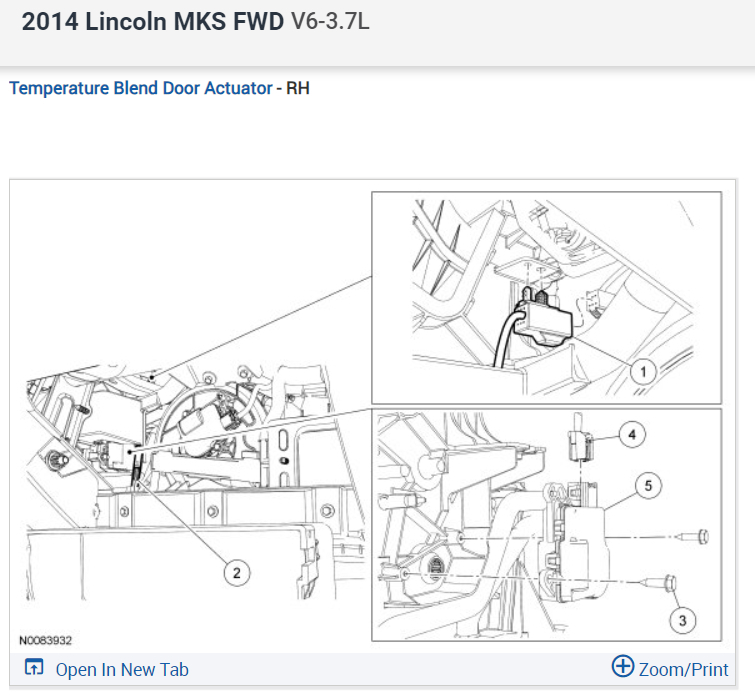 2014 Lincoln MKS FWD V6-3.7L

Temperature Blend Door Actuator - RH

1

4

5

2

3

N0083932

Open In New Tab

Zoom/Print