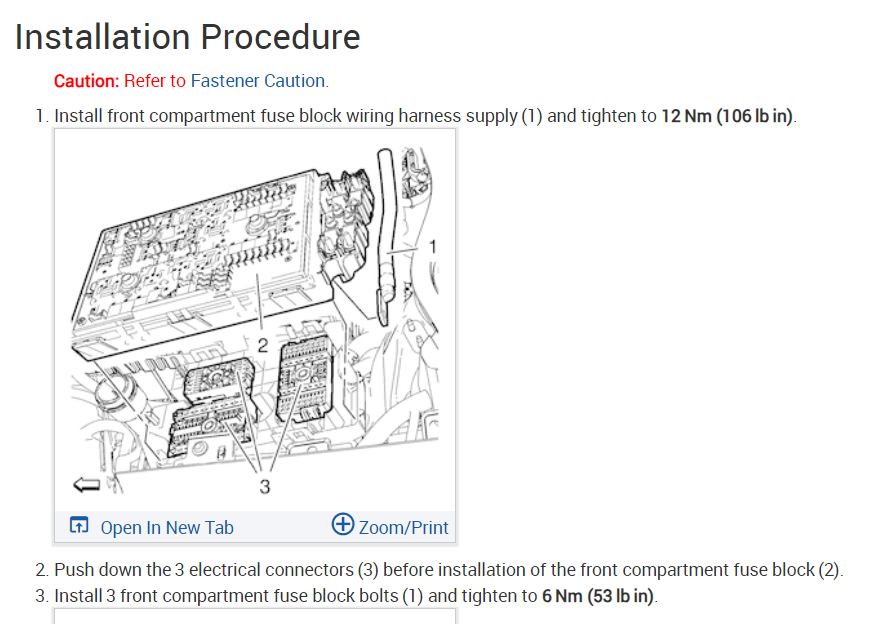 Installation Procedure

Caution: Refer to Fastener Caution.

1. Install front compartment fuse block wiring harness supply (1) and tighten to 12 Nm (106 lb in).

1

2

3

Open In New Tab

Zoom/Print

2. Push down the 3 electrical connectors (3) before installation of the front compartment fuse block (2).
3. Install 3 front compartment fuse block bolts (1) and tighten to 6 Nm (53 lb in).