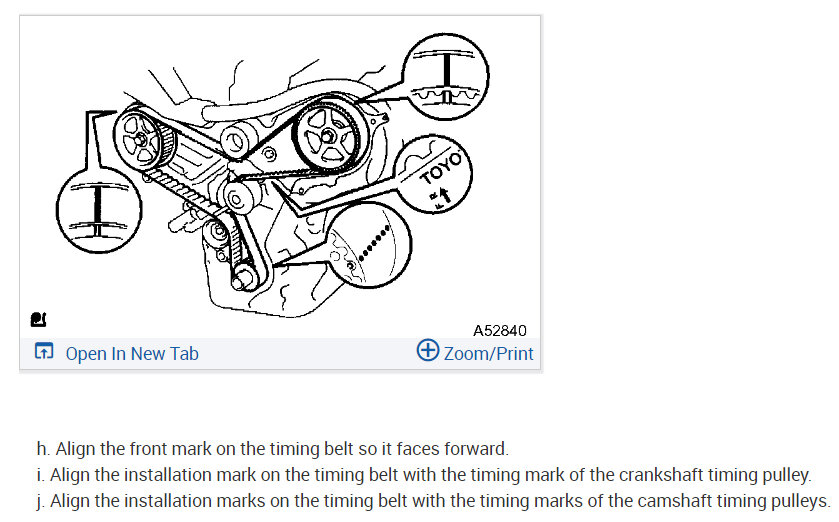 TOYO

A52840

Open In New Tab

Zoom/Print

h. Align the front mark on the timing belt so it faces forward.
i. Align the installation mark on the timing belt with the timing mark of the crankshaft timing pulley.
j. Align the installation marks on the timing belt with the timing marks of the camshaft timing pulleys.