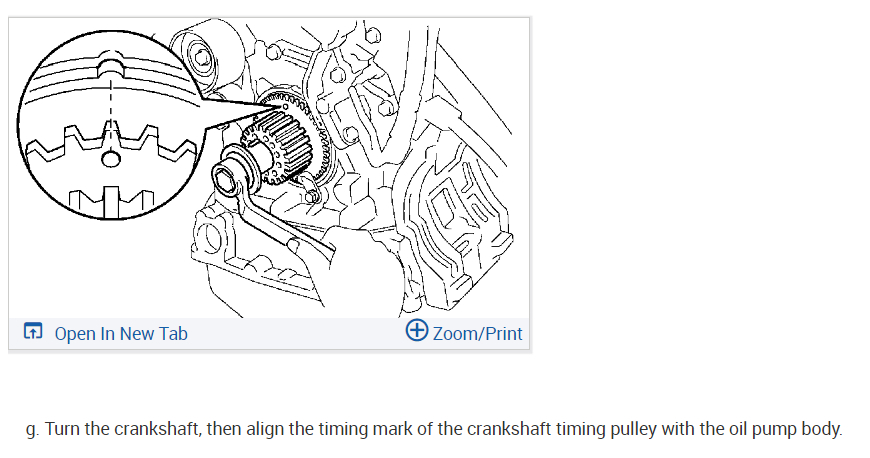 Open In New Tab

Zoom/Print

g. Turn the crankshaft, then align the timing mark of the crankshaft timing pulley with the oil pump body.