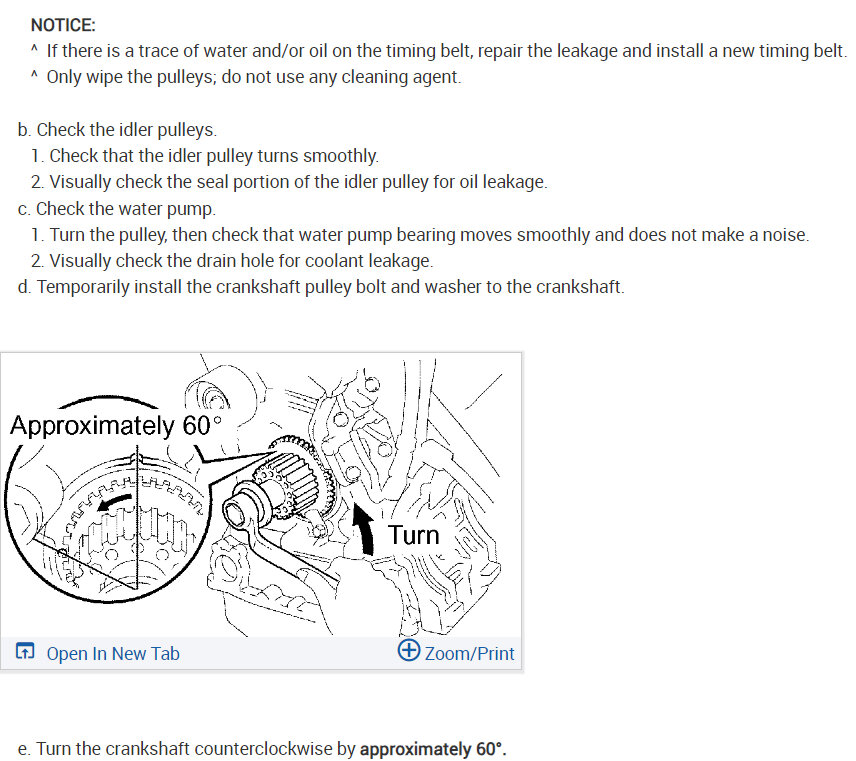 NOTICE:
^ If there is a trace of water and/or oil on the timing belt, repair the leakage and install a new timing belt.
^ Only wipe the pulleys; do not use any cleaning agent.

b. Check the idler pulleys.
1. Check that the idler pulley turns smoothly.
2. Visually check the seal portion of the idler pulley for oil leakage.
c. Check the water pump.
1. Turn the pulley, then check that water pump bearing moves smoothly and does not make a noise.
2. Visually check the drain hole for coolant leakage.
d. Temporarily install the crankshaft pulley bolt and washer to the crankshaft.

Approximately 60°
Turn

Open In New Tab
Zoom/Print

e. Turn the crankshaft counterclockwise by approximately 60°.