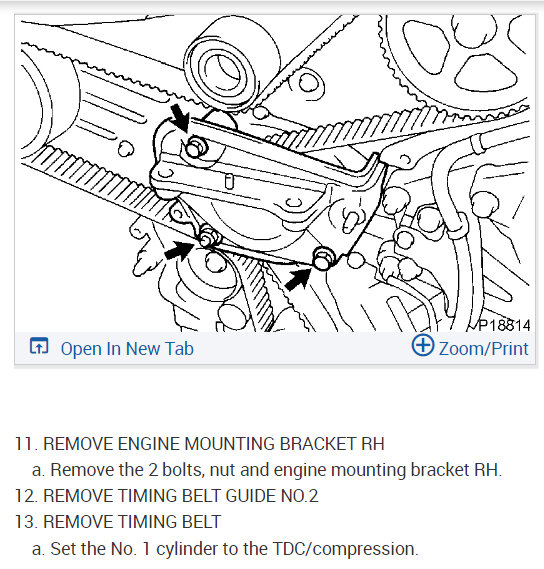 P18814

Open In New Tab

Zoom/Print

11. REMOVE ENGINE MOUNTING BRACKET RH
a. Remove the 2 bolts, nut and engine mounting bracket RH.
12. REMOVE TIMING BELT GUIDE NO.2
13. REMOVE TIMING BELT
a. Set the No. 1 cylinder to the TDC/compression.