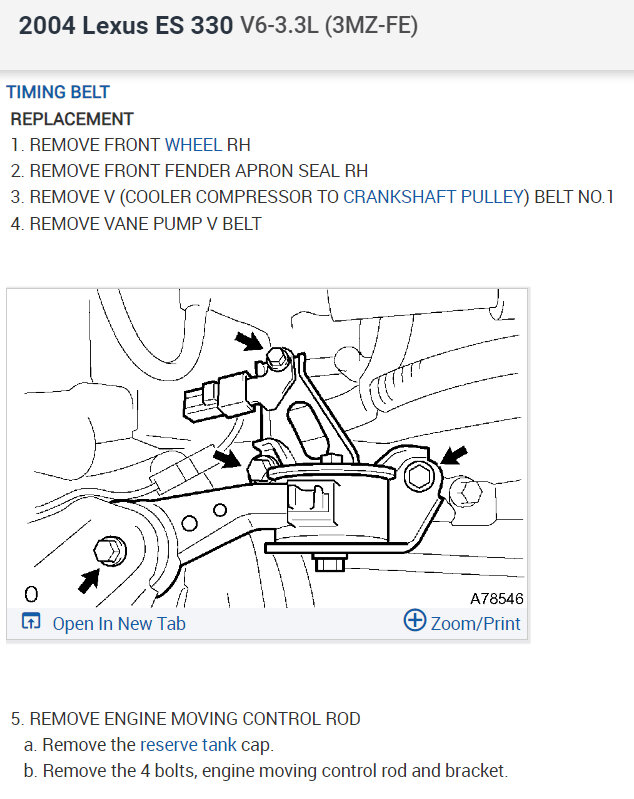 2004 Lexus ES 330 V6-3.3L (3MZ-FE)

TIMING BELT

REPLACEMENT

1. REMOVE FRONT WHEEL RH
2. REMOVE FRONT FENDER APRON SEAL RH
3. REMOVE V (COOLER COMPRESSOR TO CRANKSHAFT PULLEY) BELT NO.1
4. REMOVE VANE PUMP V BELT

0

A78546

Open In New Tab

Zoom/Print

5. REMOVE ENGINE MOVING CONTROL ROD
a. Remove the reserve tank cap.
b. Remove the 4 bolts, engine moving control rod and bracket.