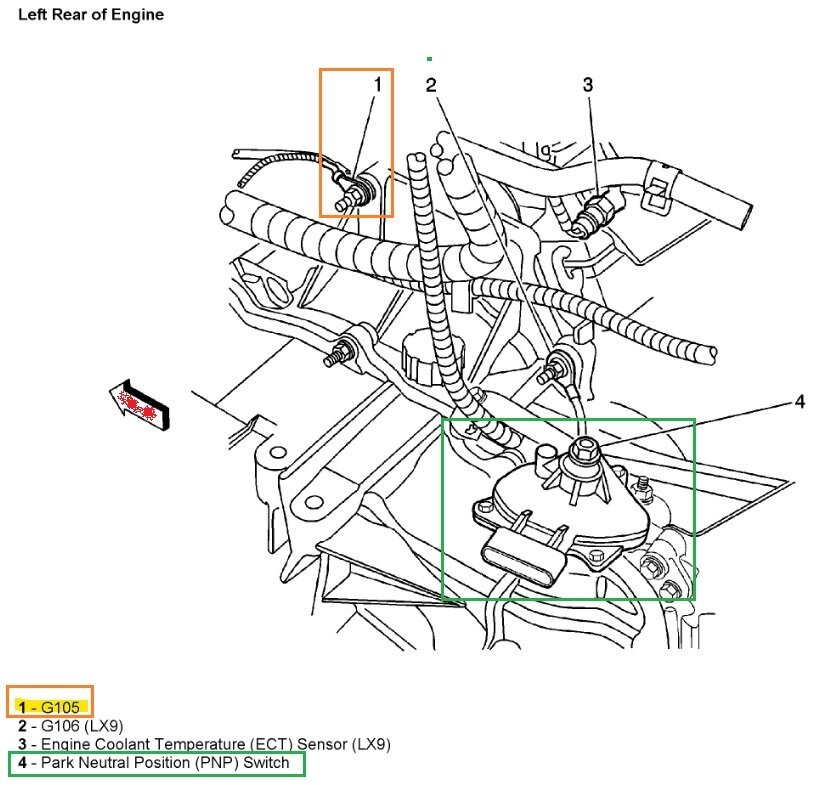 Left Rear of Engine

1
2
3
4

1 - G105
2 - G106 (LX9)
3 - Engine Coolant Temperature (ECT) Sensor (LX9)
4 - Park Neutral Position (PNP) Switch