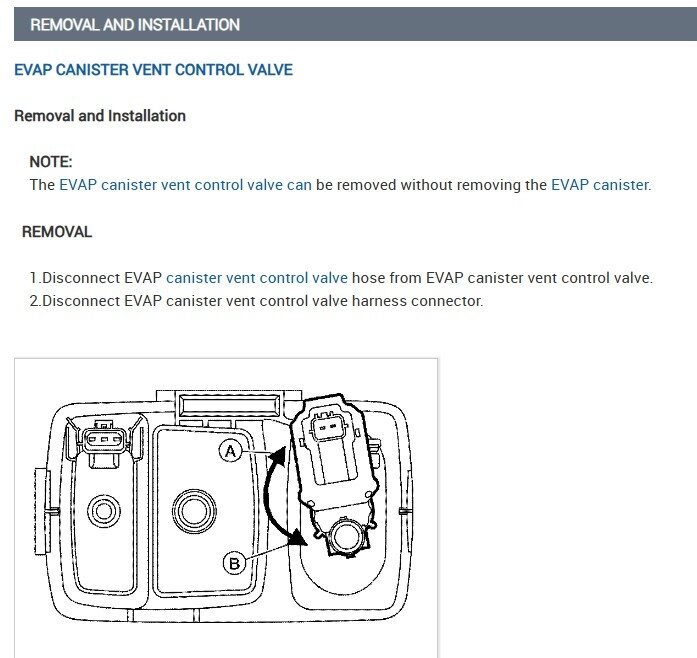 REMOVAL AND INSTALLATION

EVAP CANISTER VENT CONTROL VALVE

Removal and Installation

NOTE:
The EVAP canister vent control valve can be removed without removing the EVAP canister.

REMOVAL

1.Disconnect EVAP canister vent control valve hose from EVAP canister vent control valve.
2.Disconnect EVAP canister vent control valve harness connector.

A

B