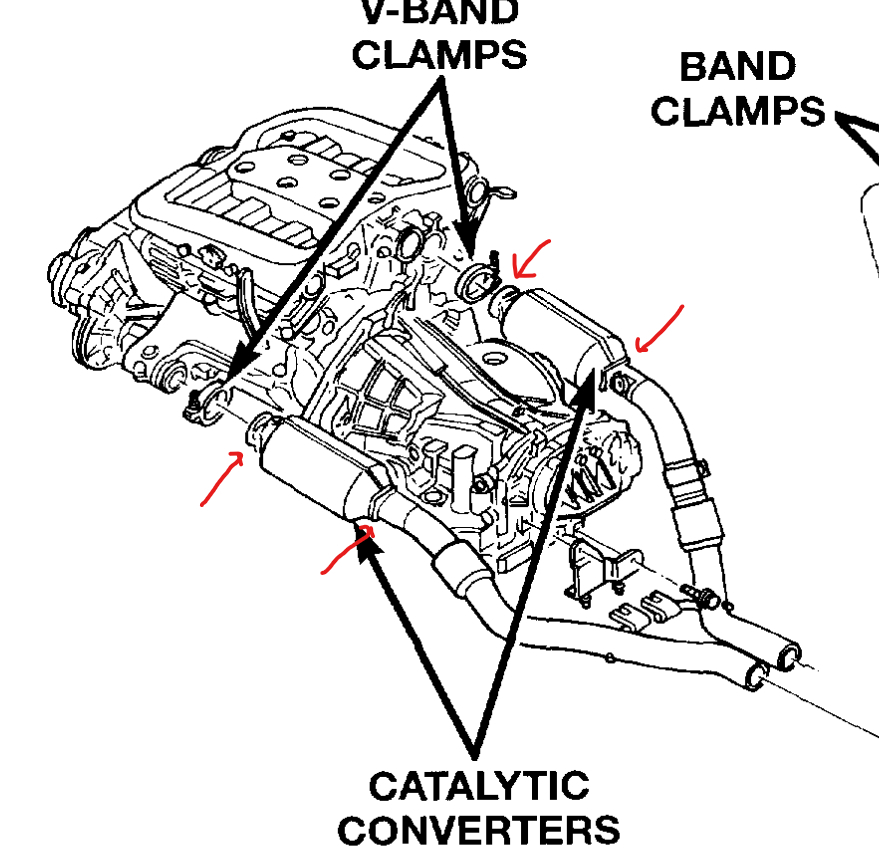 V-BAND
CLAMPS

BAND
CLAMPS

CATALYTIC
CONVERTERS