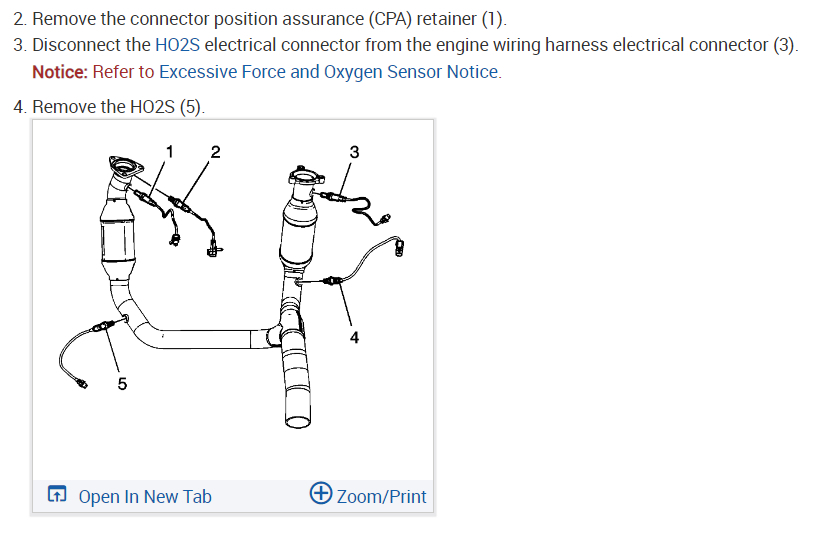 2. Remove the connector position assurance (CPA) retainer (1).

3. Disconnect the HO2S electrical connector from the engine wiring harness electrical connector (3).

Notice: Refer to Excessive Force and Oxygen Sensor Notice.

4. Remove the HO2S (5).

1
2
3
4
5

Open In New Tab

Zoom/Print