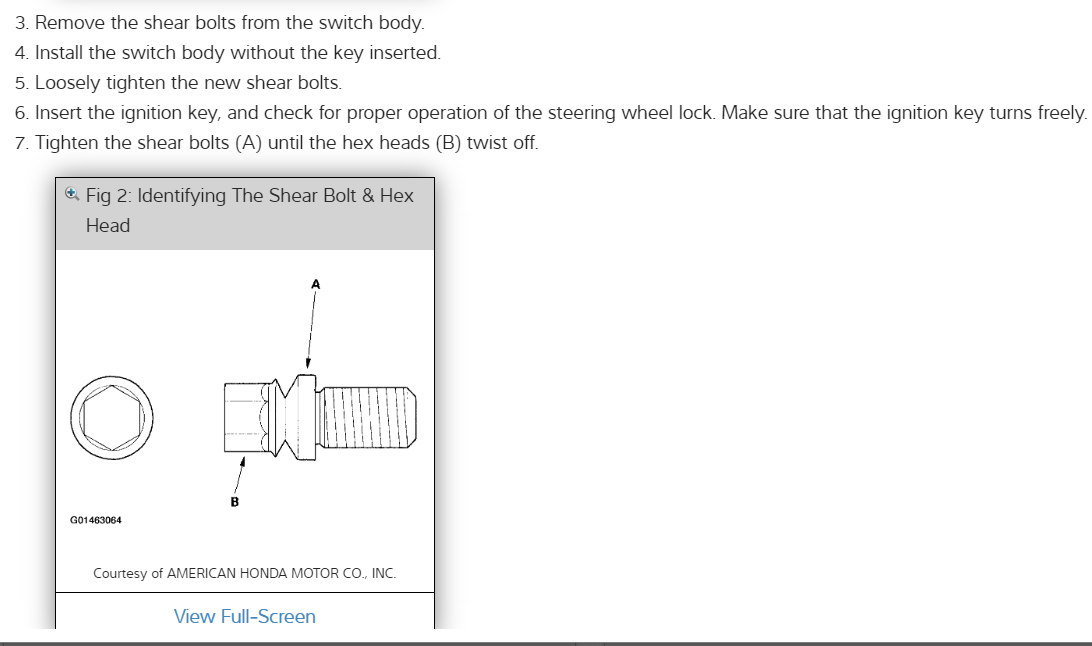 3. Remove the shear bolts from the switch body.
4. Install the switch body without the key inserted.
5. Loosely tighten the new shear bolts.
6. Insert the ignition key, and check for proper operation of the steering wheel lock. Make sure that the ignition key turns freely.
7. Tighten the shear bolts (A) until the hex heads (B) twist off.

Fig 2: Identifying The Shear Bolt & Hex Head

A

B

G01463064

Courtesy of AMERICAN HONDA MOTOR CO., INC.

View Full-Screen