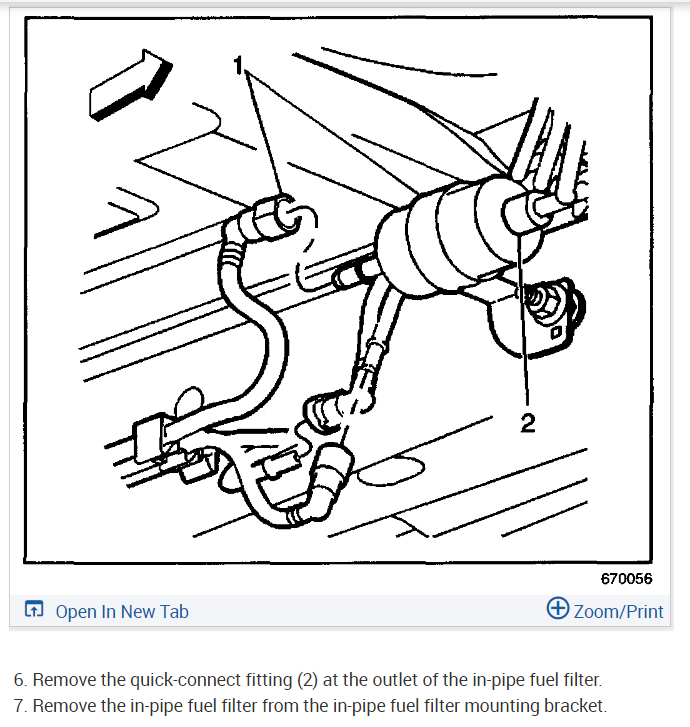 1

2

670056

Open In New Tab

Zoom/Print

6. Remove the quick-connect fitting (2) at the outlet of the in-pipe fuel filter.
7. Remove the in-pipe fuel filter from the in-pipe fuel filter mounting bracket.