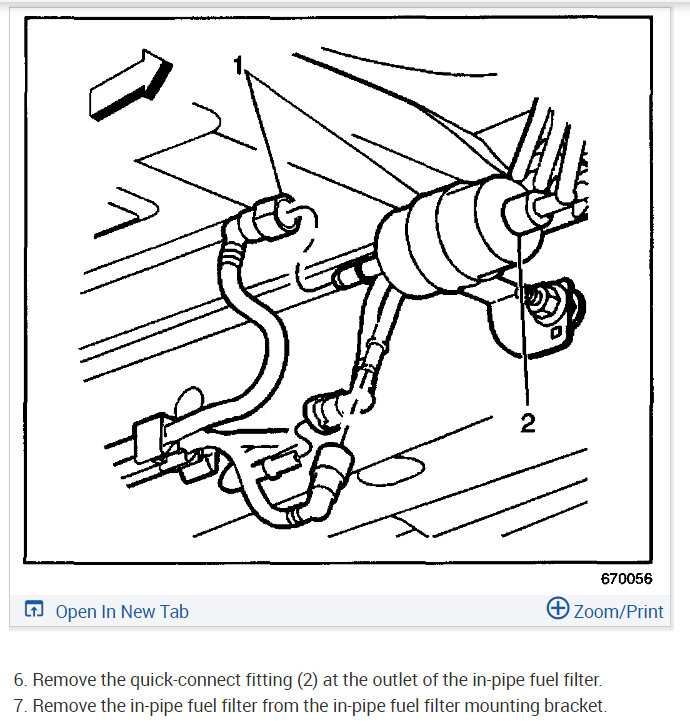 1

2

670056

Open In New Tab

Zoom/Print

6. Remove the quick-connect fitting (2) at the outlet of the in-pipe fuel filter.

7. Remove the in-pipe fuel filter from the in-pipe fuel filter mounting bracket.