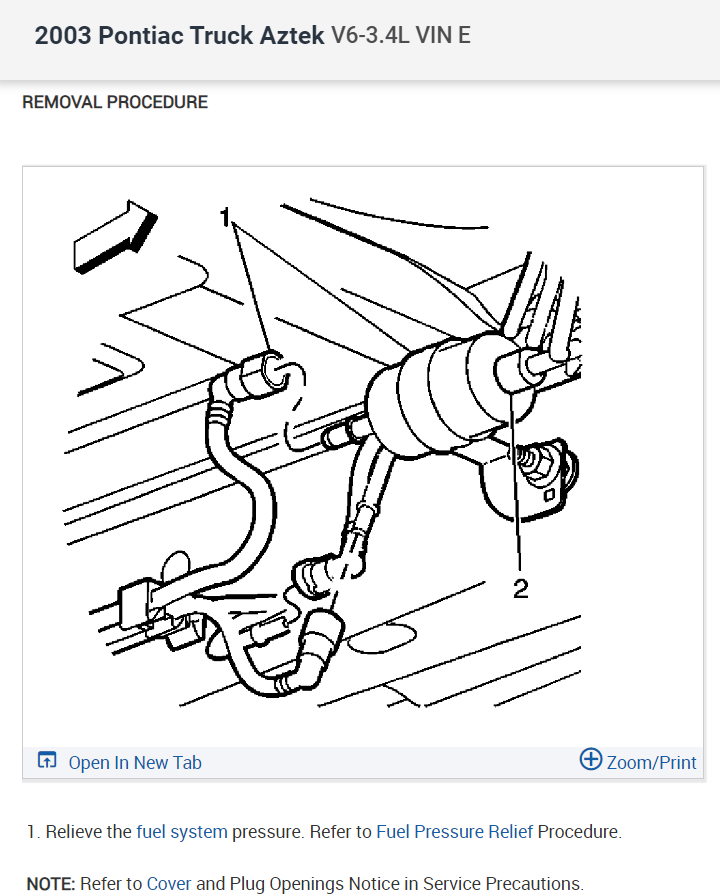 2003 Pontiac Truck Aztek V6-3.4L VIN E

REMOVAL PROCEDURE

1

2

Open In New Tab

Zoom/Print

1. Relieve the fuel system pressure. Refer to Fuel Pressure Relief Procedure.

NOTE: Refer to Cover and Plug Openings Notice in Service Precautions.