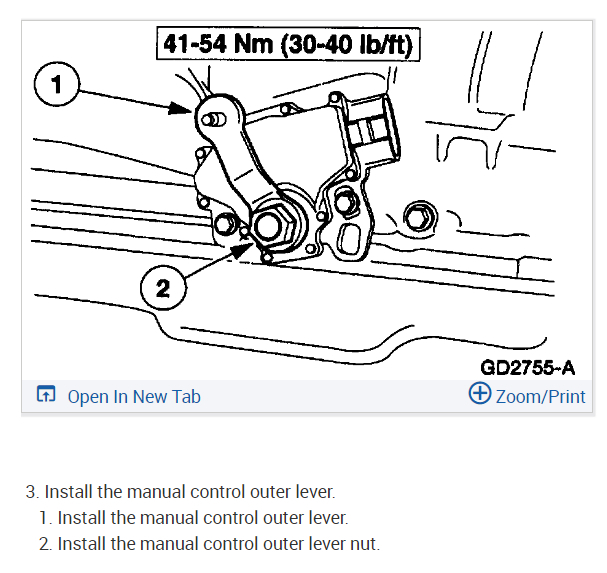 41-54 Nm (30-40 lb/ft)

1

2

GD2755-A

Open In New Tab

Zoom/Print

3. Install the manual control outer lever.
1. Install the manual control outer lever.
2. Install the manual control outer lever nut.