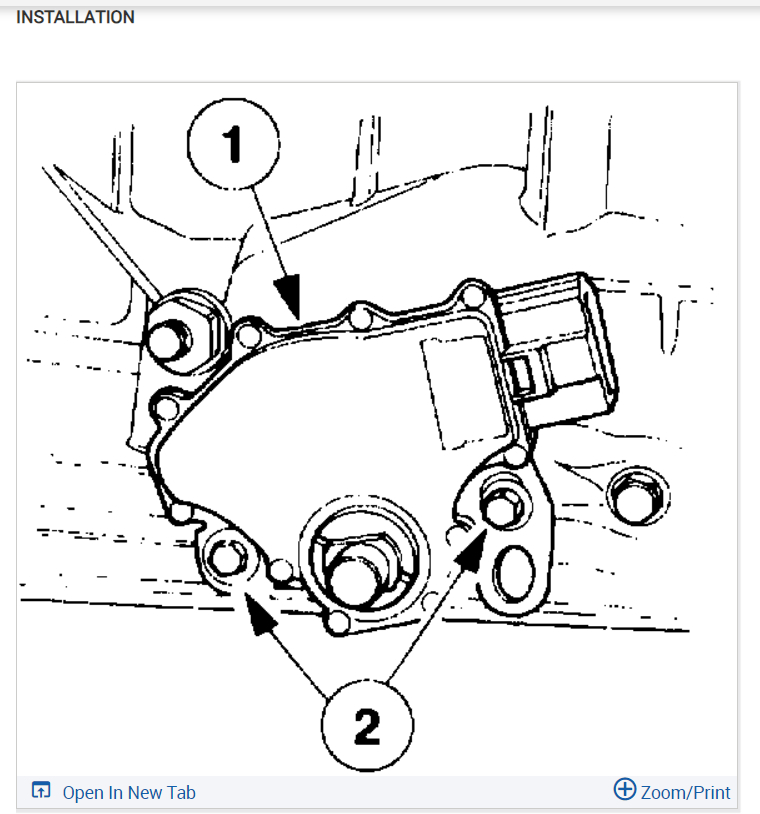 INSTALLATION

1

2

Open In New Tab

Zoom/Print