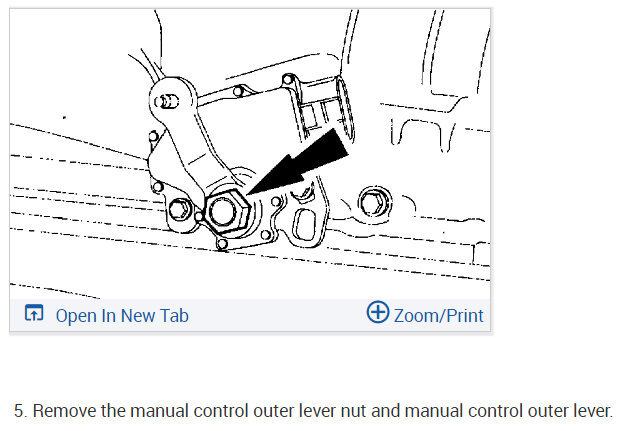 Open In New Tab

Zoom/Print

5. Remove the manual control outer lever nut and manual control outer lever.