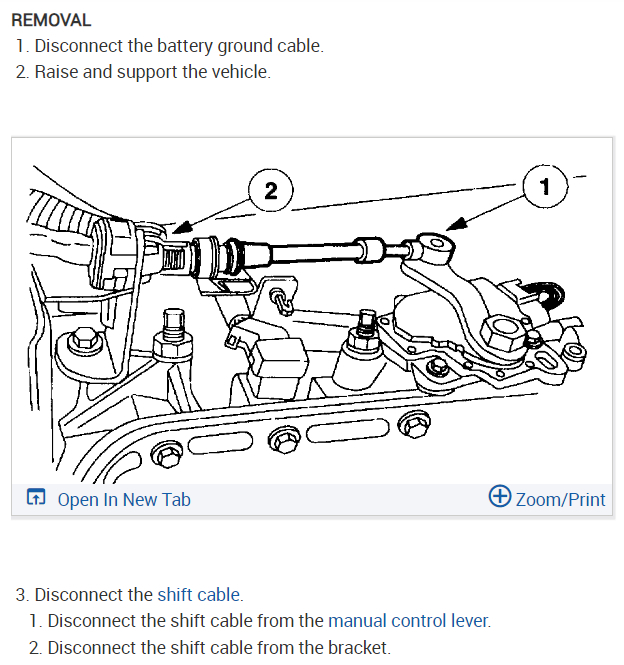 REMOVAL
1. Disconnect the battery ground cable.
2. Raise and support the vehicle.

2

1

Open In New Tab

Zoom/Print

3. Disconnect the shift cable.
1. Disconnect the shift cable from the manual control lever.
2. Disconnect the shift cable from the bracket.