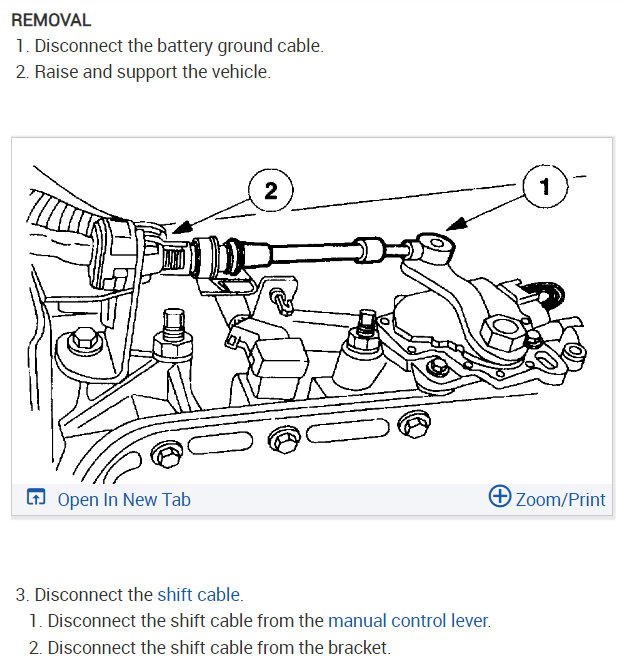 REMOVAL

1. Disconnect the battery ground cable.
2. Raise and support the vehicle.

2

1

Open In New Tab

Zoom/Print

3. Disconnect the shift cable.
1. Disconnect the shift cable from the manual control lever.
2. Disconnect the shift cable from the bracket.