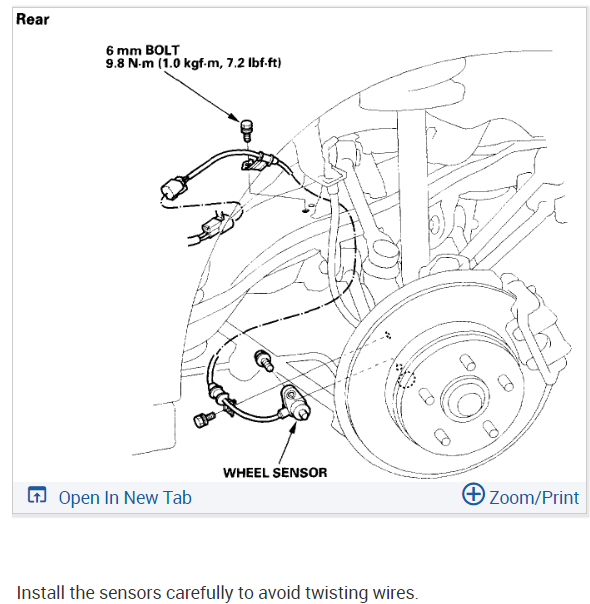 Rear

6 mm BOLT
9.8 N·m (1.0 kgf·m, 7.2 lbf·ft)

WHEEL SENSOR

Open In New Tab

Zoom/Print

Install the sensors carefully to avoid twisting wires.