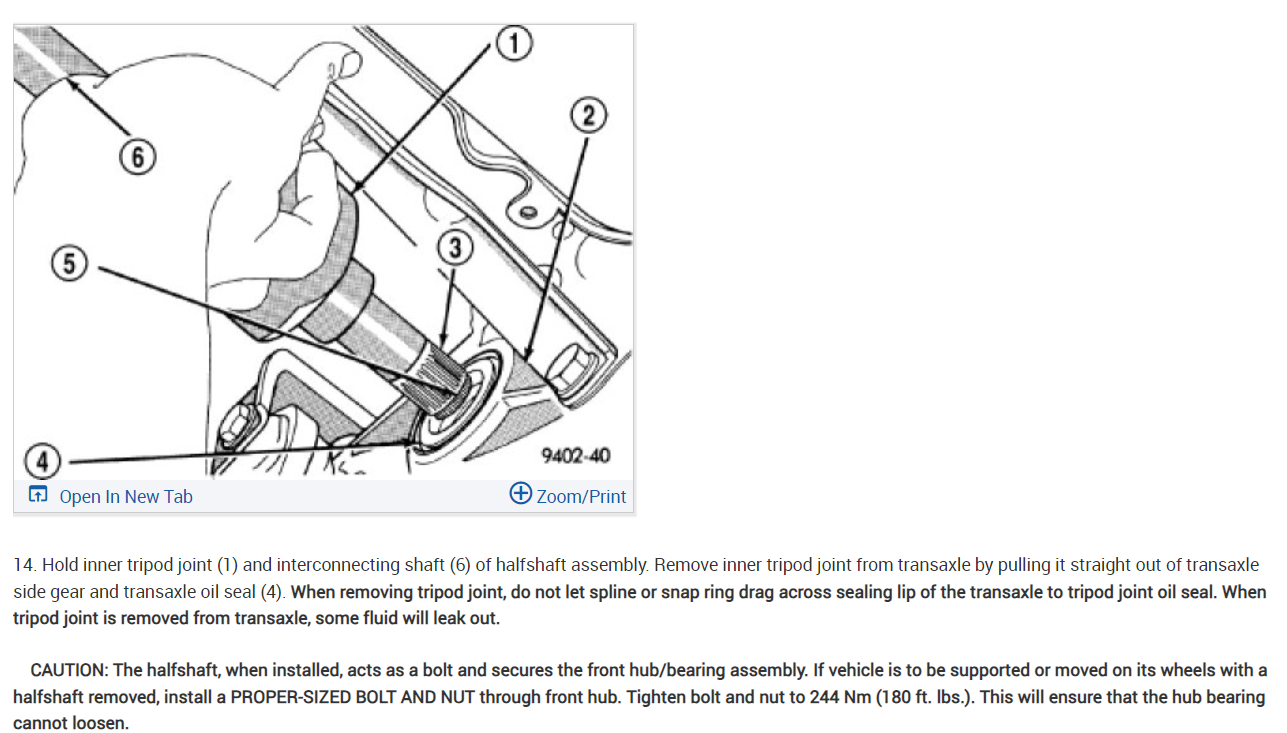 1
2
6
3
5
4
9402-40

Open In New Tab
Zoom/Print

14. Hold inner tripod joint (1) and interconnecting shaft (6) of halfshaft assembly. Remove inner tripod joint from transaxle by pulling it straight out of transaxle side gear and transaxle oil seal (4). When removing tripod joint, do not let spline or snap ring drag across sealing lip of the transaxle to tripod joint oil seal. When tripod joint is removed from transaxle, some fluid will leak out.

CAUTION: The halfshaft, when installed, acts as a bolt and secures the front hub/bearing assembly. If vehicle is to be supported or moved on its wheels with a halfshaft removed, install a PROPER-SIZED BOLT AND NUT through front hub. Tighten bolt and nut to 244 Nm (180 ft. lbs.). This will ensure that the hub bearing cannot loosen.