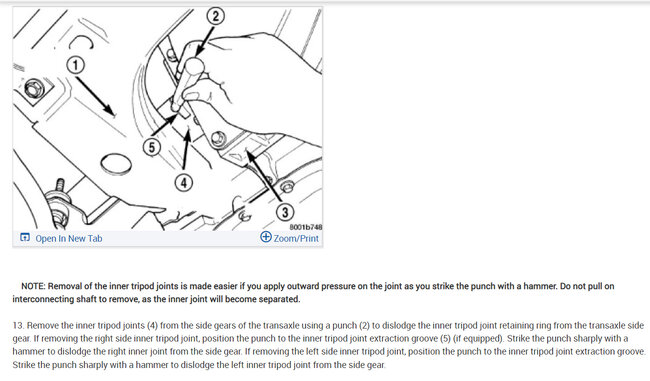 2
1
5
4
3
8001b748
Open In New Tab
Zoom/Print

NOTE: Removal of the inner tripod joints is made easier if you apply outward pressure on the joint as you strike the punch with a hammer. Do not pull on interconnecting shaft to remove, as the inner joint will become separated.

13. Remove the inner tripod joints (4) from the side gears of the transaxle using a punch (2) to dislodge the inner tripod joint retaining ring from the transaxle side gear. If removing the right side inner tripod joint, position the punch to the inner tripod joint extraction groove (5) (if equipped). Strike the punch sharply with a hammer to dislodge the right inner joint from the side gear. If removing the left side inner tripod joint, position the punch to the inner tripod joint extraction groove. Strike the punch sharply with a hammer to dislodge the left inner tripod joint from the side gear.