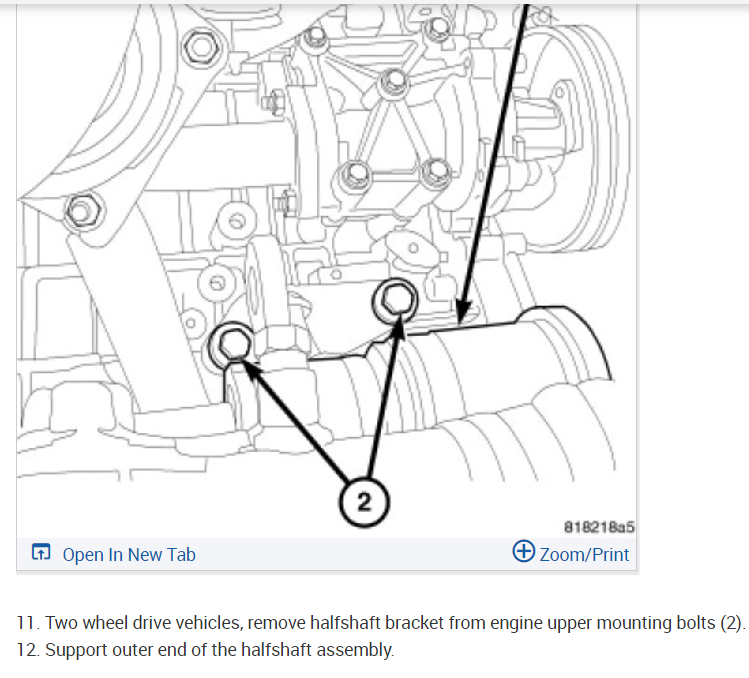 2

818218a5

Open In New Tab

Zoom/Print

11. Two wheel drive vehicles, remove halfshaft bracket from engine upper mounting bolts (2).

12. Support outer end of the halfshaft assembly.