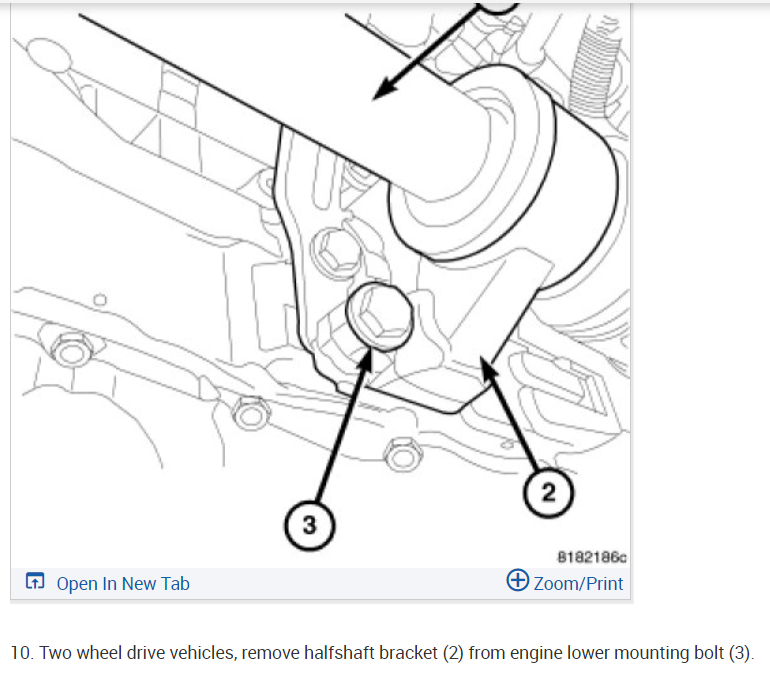 3

2

8182186c

Open In New Tab

Zoom/Print

10. Two wheel drive vehicles, remove halfshaft bracket (2) from engine lower mounting bolt (3).