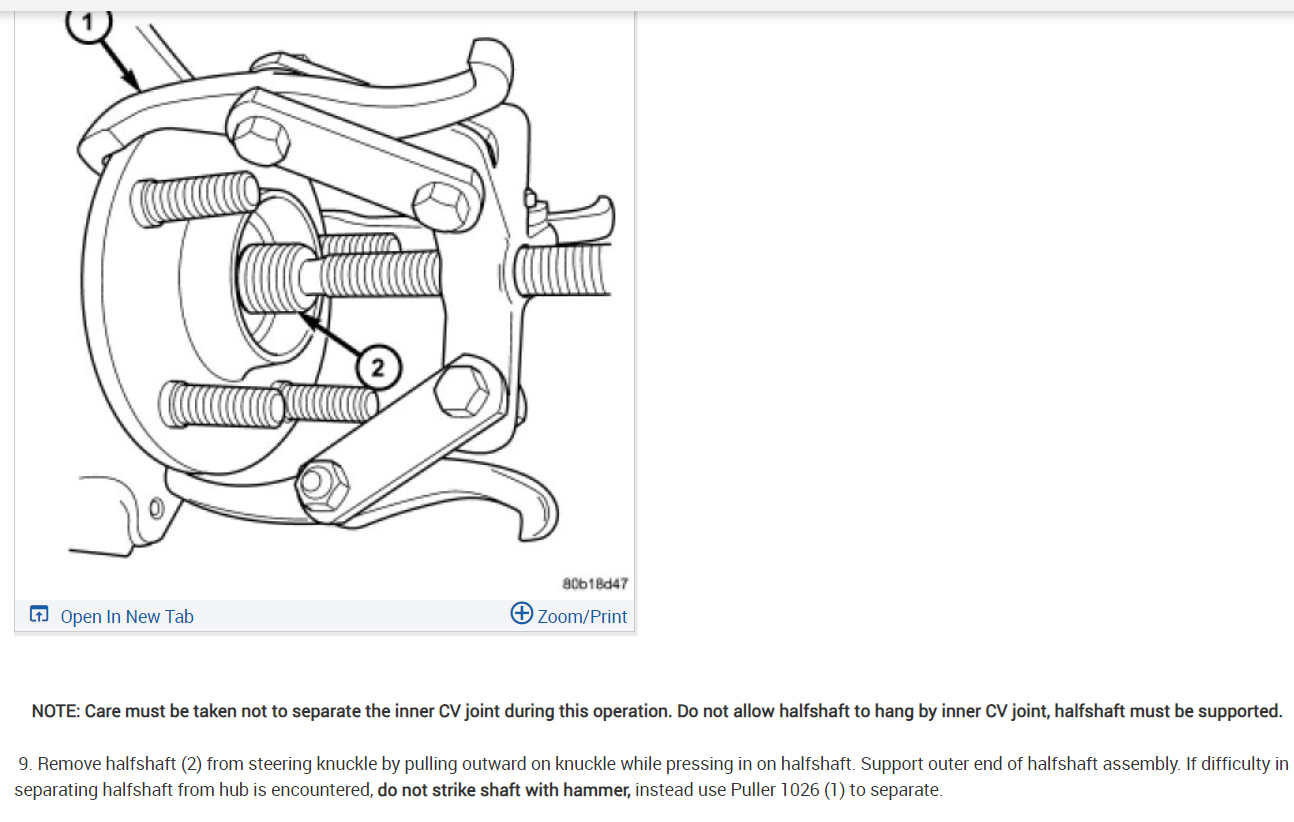 1

2

80b18d47

Open In New Tab

Zoom/Print

NOTE: Care must be taken not to separate the inner CV joint during this operation. Do not allow halfshaft to hang by inner CV joint, halfshaft must be supported.

9. Remove halfshaft (2) from steering knuckle by pulling outward on knuckle while pressing in on halfshaft. Support outer end of halfshaft assembly. If difficulty in separating halfshaft from hub is encountered, do not strike shaft with hammer, instead use Puller 1026 (1) to separate.