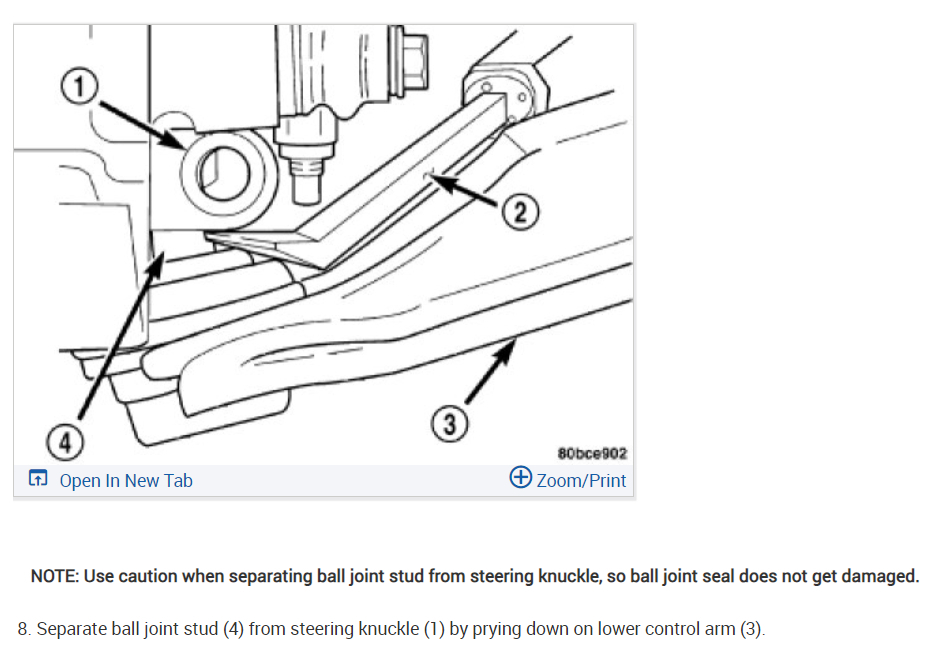 1
2
3
4
80bce902
Open In New Tab
Zoom/Print

NOTE: Use caution when separating ball joint stud from steering knuckle, so ball joint seal does not get damaged.

8. Separate ball joint stud (4) from steering knuckle (1) by prying down on lower control arm (3).