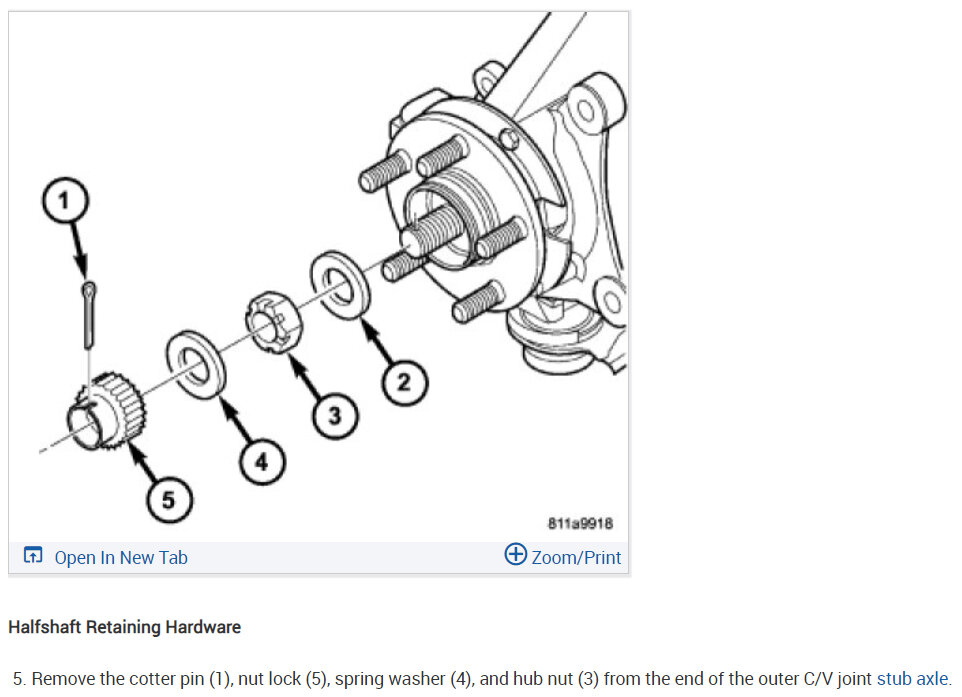 1

2

3

4

5

811a9918

Open In New Tab

Zoom/Print

Halfshaft Retaining Hardware

5. Remove the cotter pin (1), nut lock (5), spring washer (4), and hub nut (3) from the end of the outer C/V joint stub axle.