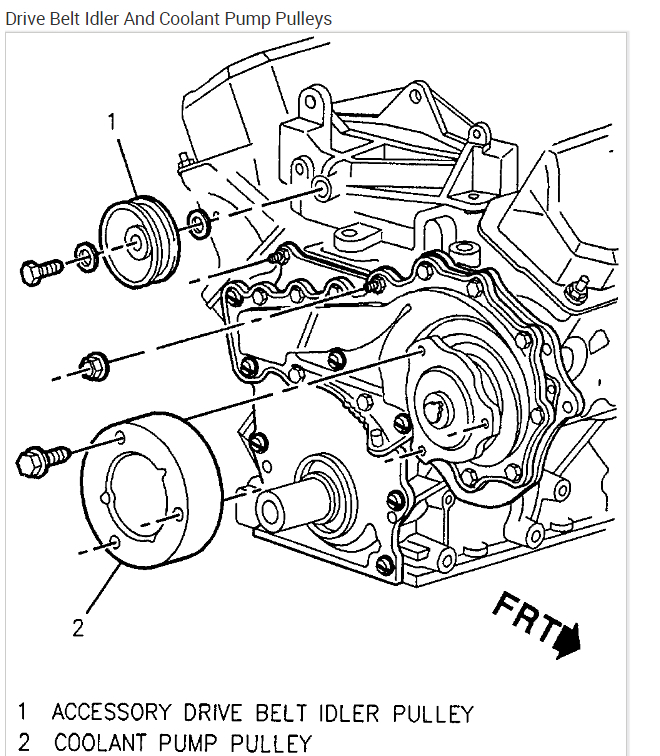 Drive Belt Idler And Coolant Pump Pulleys

1

2

FRT

1 ACCESSORY DRIVE BELT IDLER PULLEY
2 COOLANT PUMP PULLEY