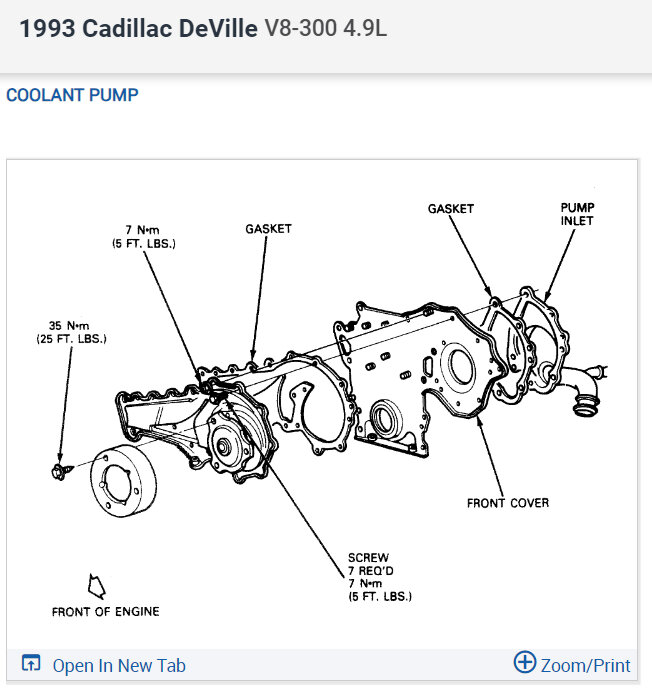 1993 Cadillac DeVille V8-300 4.9L

COOLANT PUMP

7 N•m
(5 FT. LBS.)

GASKET

GASKET

PUMP
INLET

35 N•m
(25 FT. LBS.)

FRONT COVER

SCREW
7 REQ'D
7 N•m
(5 FT. LBS.)

FRONT OF ENGINE

Open In New Tab

Zoom/Print