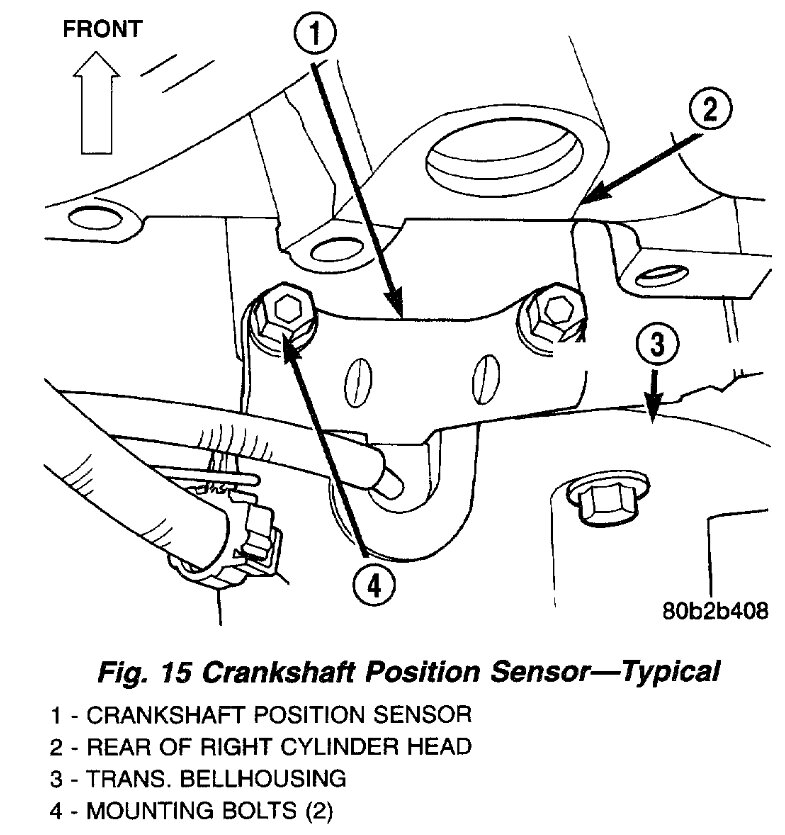 FRONT

1

2

3

4

80b2b408

Fig. 15 Crankshaft Position Sensor—Typical

1 - CRANKSHAFT POSITION SENSOR
2 - REAR OF RIGHT CYLINDER HEAD
3 - TRANS. BELLHOUSING
4 - MOUNTING BOLTS (2)