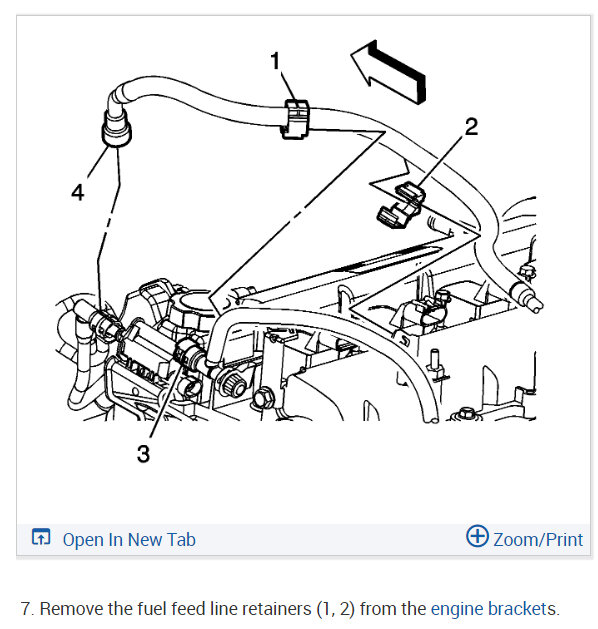 1

2

4

3

Open In New Tab

Zoom/Print

7. Remove the fuel feed line retainers (1, 2) from the engine brackets.