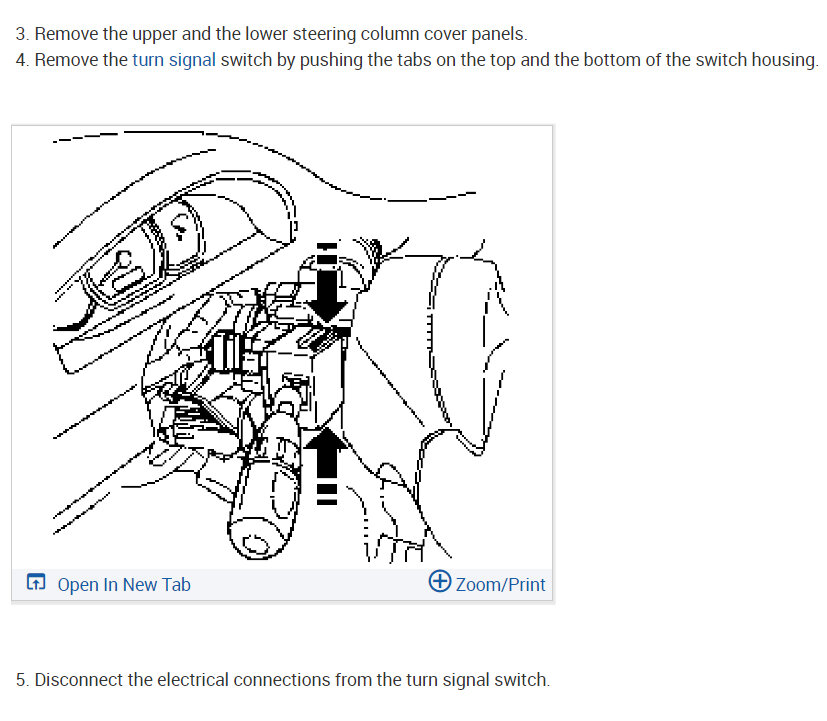 3. Remove the upper and the lower steering column cover panels.
4. Remove the turn signal switch by pushing the tabs on the top and the bottom of the switch housing.

Open In New Tab
Zoom/Print

5. Disconnect the electrical connections from the turn signal switch.